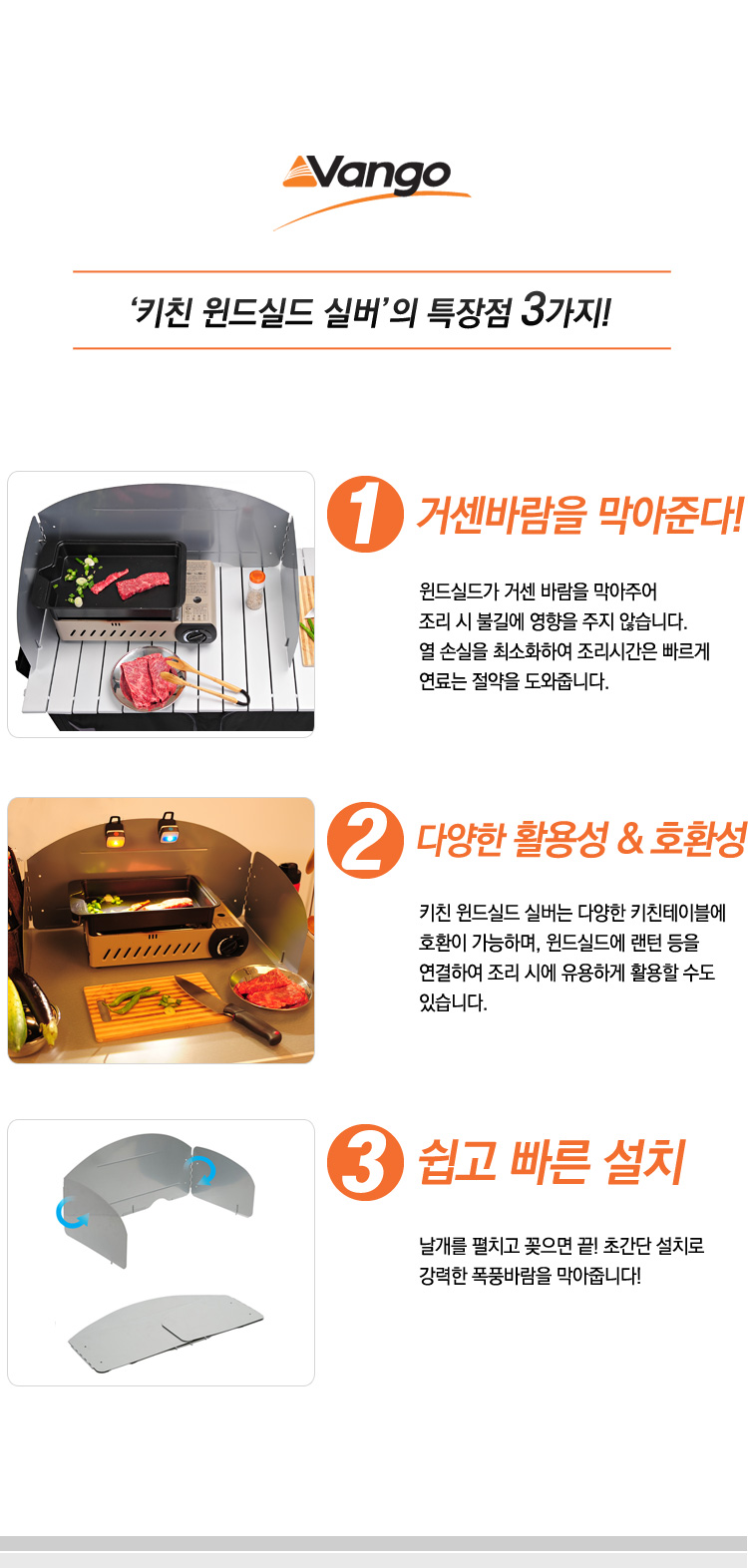 Vango

'키친 윈드실드 실버'의 특장점 3가지!

1 거센바람을 막아준다!

윈드실드가 거센 바람을 막아주어 조리 시 불길에 영향을 주지 않습니다. 열 손실을 최소화하여 조리시간은 빠르게 연료는 절약을 도와줍니다.

2 다양한 활용성 & 호환성

키친 윈드실드 실버는 다양한 키친테이블에 호환이 가능하며, 윈드실드에 랜턴 등을 연결하여 조리 시에 유용하게 활용할 수도 있습니다.

3 쉽고 빠른 설치

날개를 펼치고 꽂으면 끝! 초간단 설치로 강력한 폭풍바람을 막아줍니다!