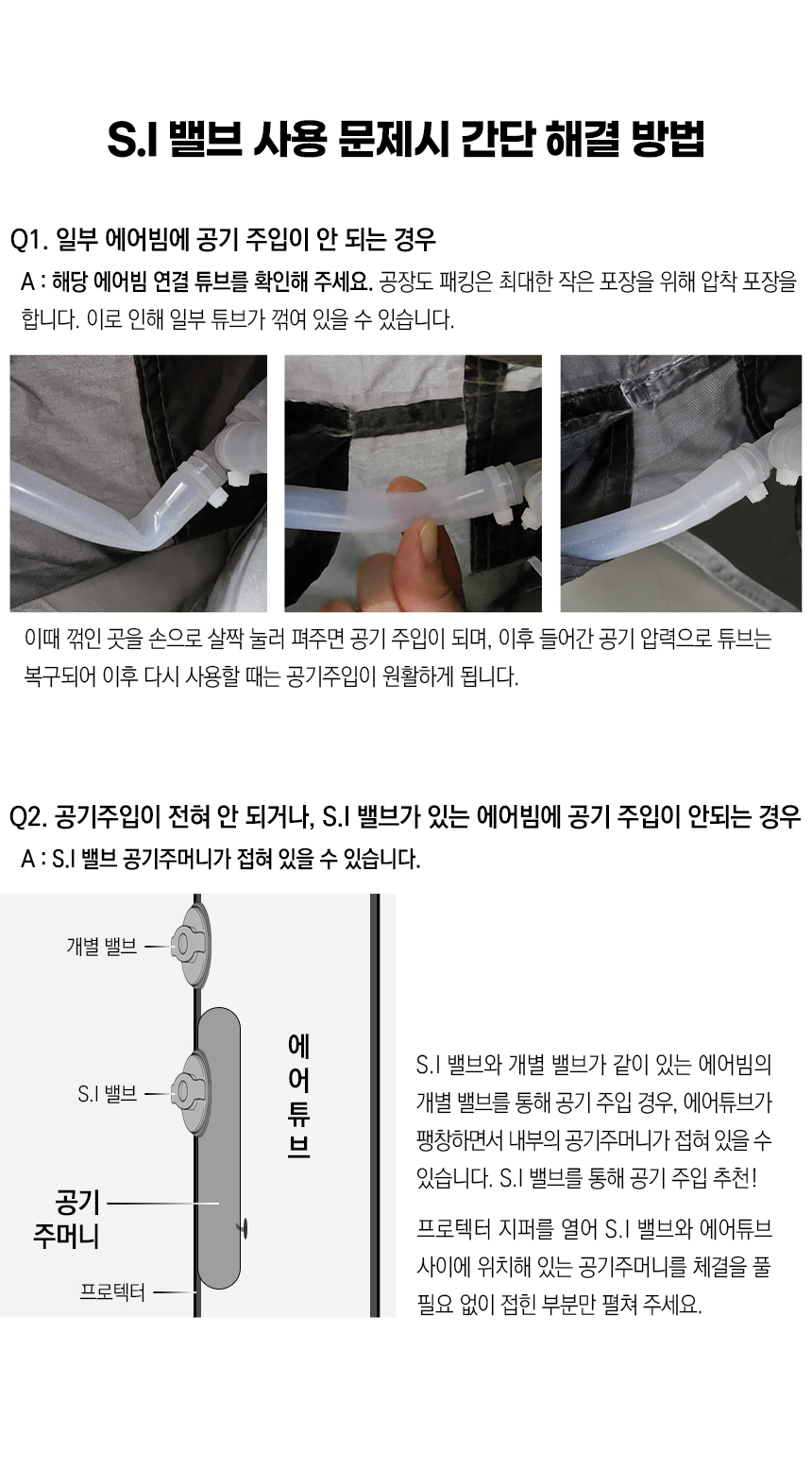 S.I 밸브 사용 문제시 간단 해결 방법

Q1. 일부 에어빔에 공기 주입이 안 되는 경우

A : 해당 에어빔 연결 튜브를 확인해 주세요. 공장도 패킹은 최대한 작은 포장을 위해 압착 포장을 합니다. 이로 인해 일부 튜브가 꺾여 있을 수 있습니다.

이때 꺾인 곳을 손으로 살짝 눌러 펴주면 공기 주입이 되며, 이후 들어간 공기 압력으로 튜브는 복구되어 이후 다시 사용할 때는 공기주입이 원활하게 됩니다.

Q2. 공기주입이 전혀 안 되거나, S.I 밸브가 있는 에어빔에 공기 주입이 안되는 경우

A : S.I 밸브 공기주머니가 접혀 있을 수 있습니다.

개별 밸브

S.I 밸브

공기 주머니

프로텍터

에어튜브

S.I 밸브와 개별 밸브가 같이 있는 에어빔의 개별 밸브를 통해 공기 주입 경우, 에어튜브가 팽창하면서 내부의 공기주머니가 접혀 있을 수 있습니다. S.I 밸브를 통해 공기 주입 추천!

프로텍터 지퍼를 열어 S.I 밸브와 에어튜브 사이에 위치해 있는 공기주머니를 체결을 풀 필요 없이 접힌 부분만 펼쳐 주세요.