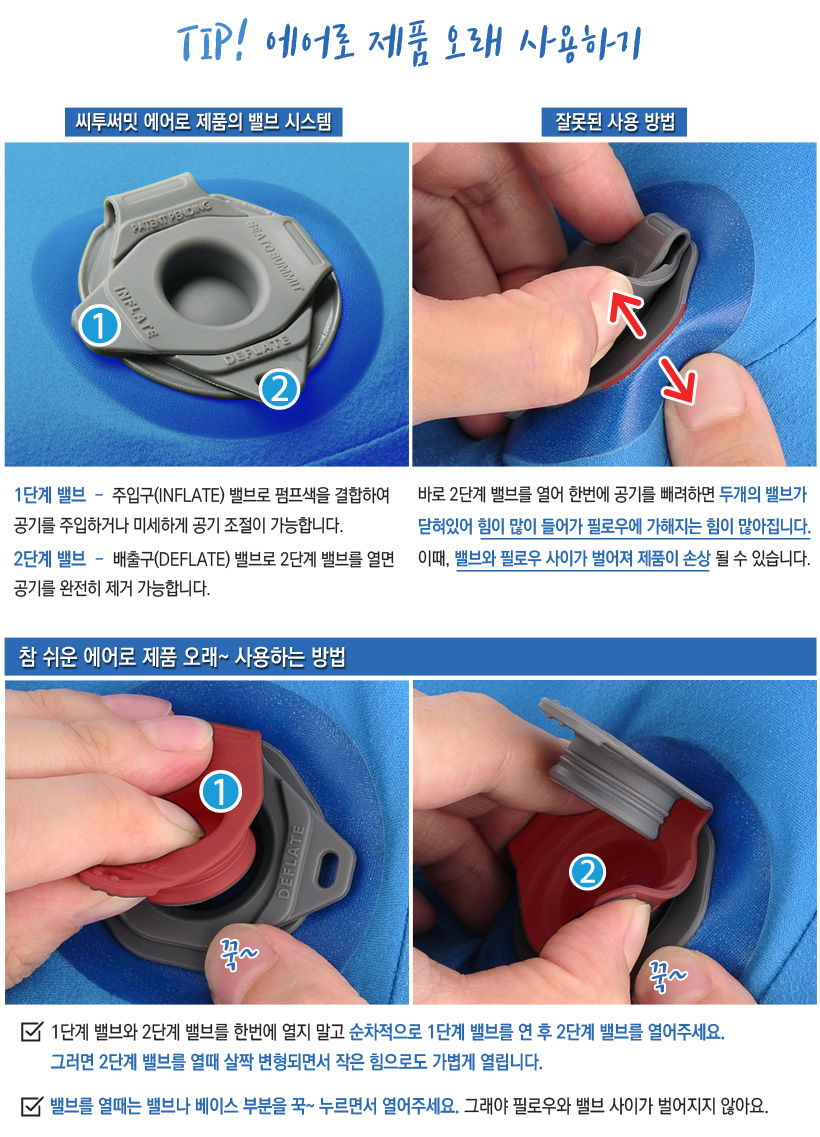 TIP! 에어로 제품 오래 사용하기

씨투써밋 에어로 제품의 밸브 시스템

PATENT PENDING
SEATOSUMMIT
INFLATE
DEFLATE
1
2

1단계 밸브 - 주입구(INFLATE) 밸브로 펌프색을 결합하여 공기를 주입하거나 미세하게 공기 조절이 가능합니다.

2단계 밸브 - 배출구(DEFLATE) 밸브로 2단계 밸브를 열면 공기를 완전히 제거 가능합니다.

잘못된 사용 방법

바로 2단계 밸브를 열어 한번에 공기를 빼려하면 두개의 밸브가 닫혀있어 힘이 많이 들어가 필로우에 가해지는 힘이 많아집니다. 이때, 밸브와 필로우 사이가 벌어져 제품이 손상 될 수 있습니다.

참 쉬운 에어로 제품 오래~ 사용하는 방법

1
DEFLATE
꾹~

2
꾹~

1단계 밸브와 2단계 밸브를 한번에 열지 말고 순차적으로 1단계 밸브를 연 후 2단계 밸브를 열어주세요. 그러면 2단계 밸브를 열때 살짝 변형되면서 작은 힘으로도 가볍게 열립니다.

밸브를 열때는 밸브나 베이스 부분을 꾹~ 누르면서 열어주세요. 그래야 필로우와 밸브 사이가 벌어지지 않아요.