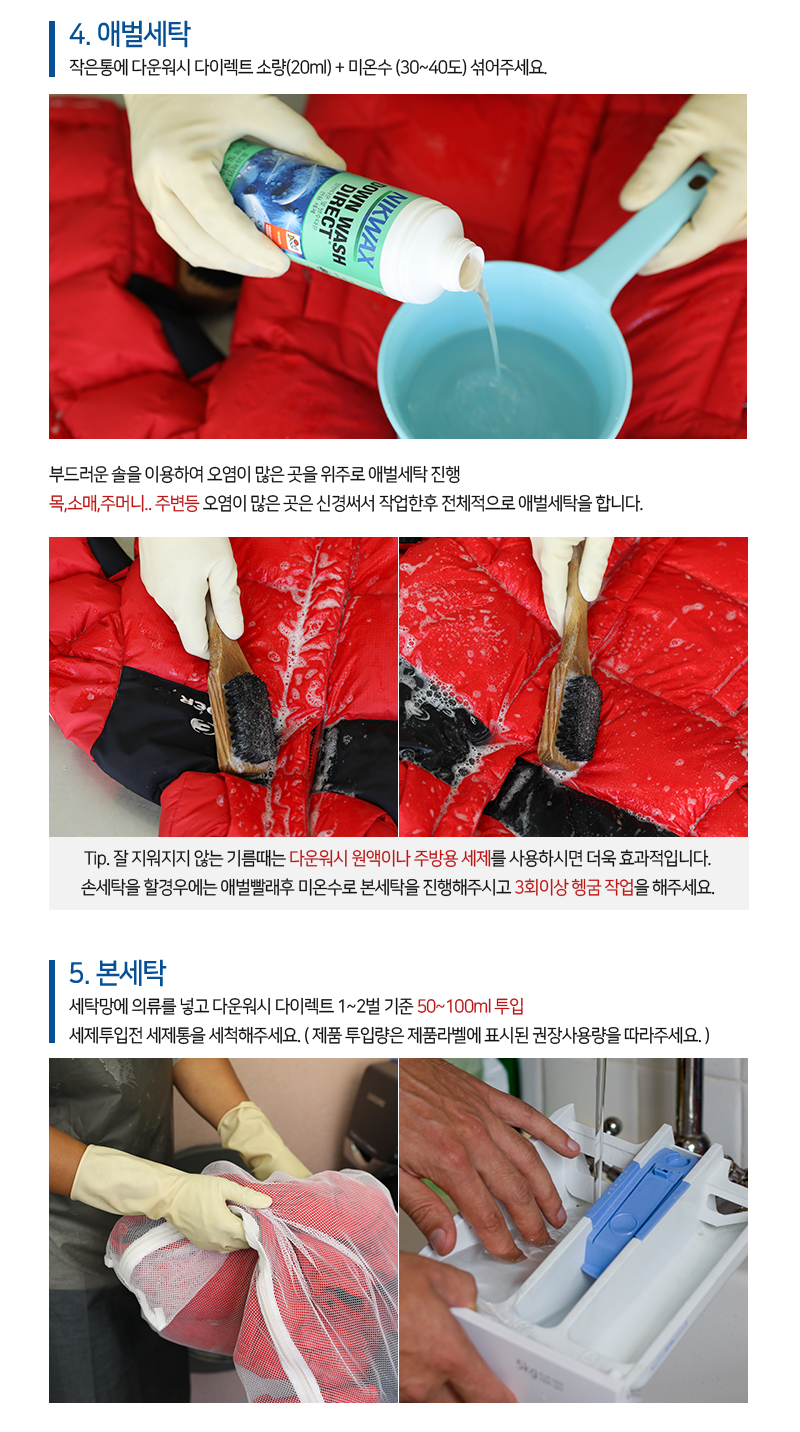 4. 애벌세탁

작은통에 다운워시 다이렉트 소량(20ml) + 미온수 (30~40도) 섞어주세요.

NIKWAX DOWN WASH DIRECT

부드러운 솔을 이용하여 오염이 많은 곳을 위주로 애벌세탁 진행

목,소매,주머니.. 주변등 오염이 많은 곳은 신경써서 작업한후 전체적으로 애벌세탁을 합니다.

Tip. 잘 지워지지 않는 기름때는 다운워시 원액이나 주방용 세제를 사용하시면 더욱 효과적입니다.
손세탁을 할경우에는 애벌빨래후 미온수로 본세탁을 진행해주시고 3회이상 헹굼 작업을 해주세요.

5. 본세탁

세탁망에 의류를 넣고 다운워시 다이렉트 1~2벌 기준 50~100ml 투입

세제투입전 세제통을 세척해주세요. ( 제품 투입량은 제품라벨에 표시된 권장사용량을 따라주세요. )