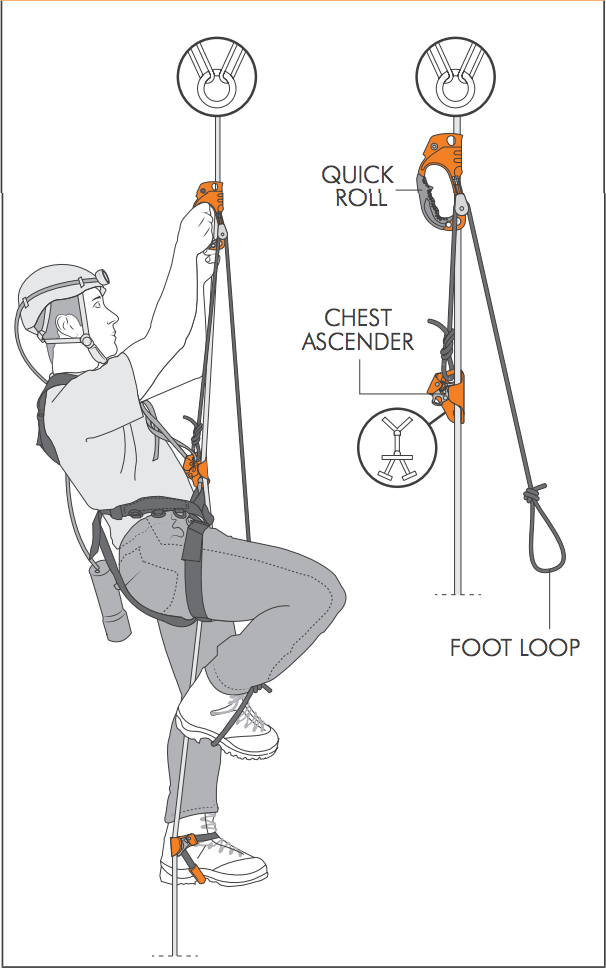 QUICK ROLL

CHEST ASCENDER

FOOT LOOP