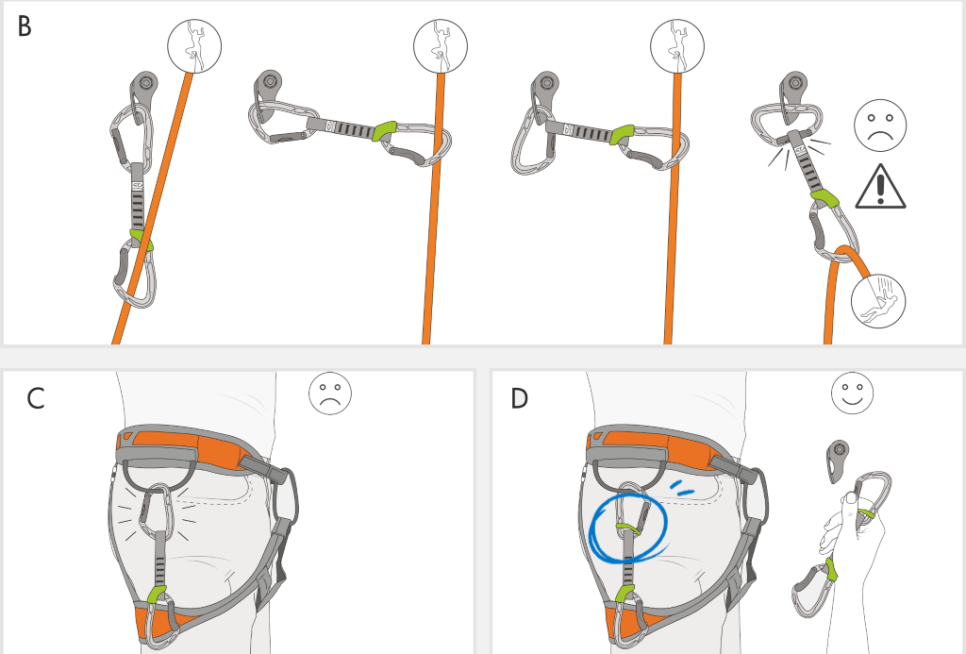 B

C

D