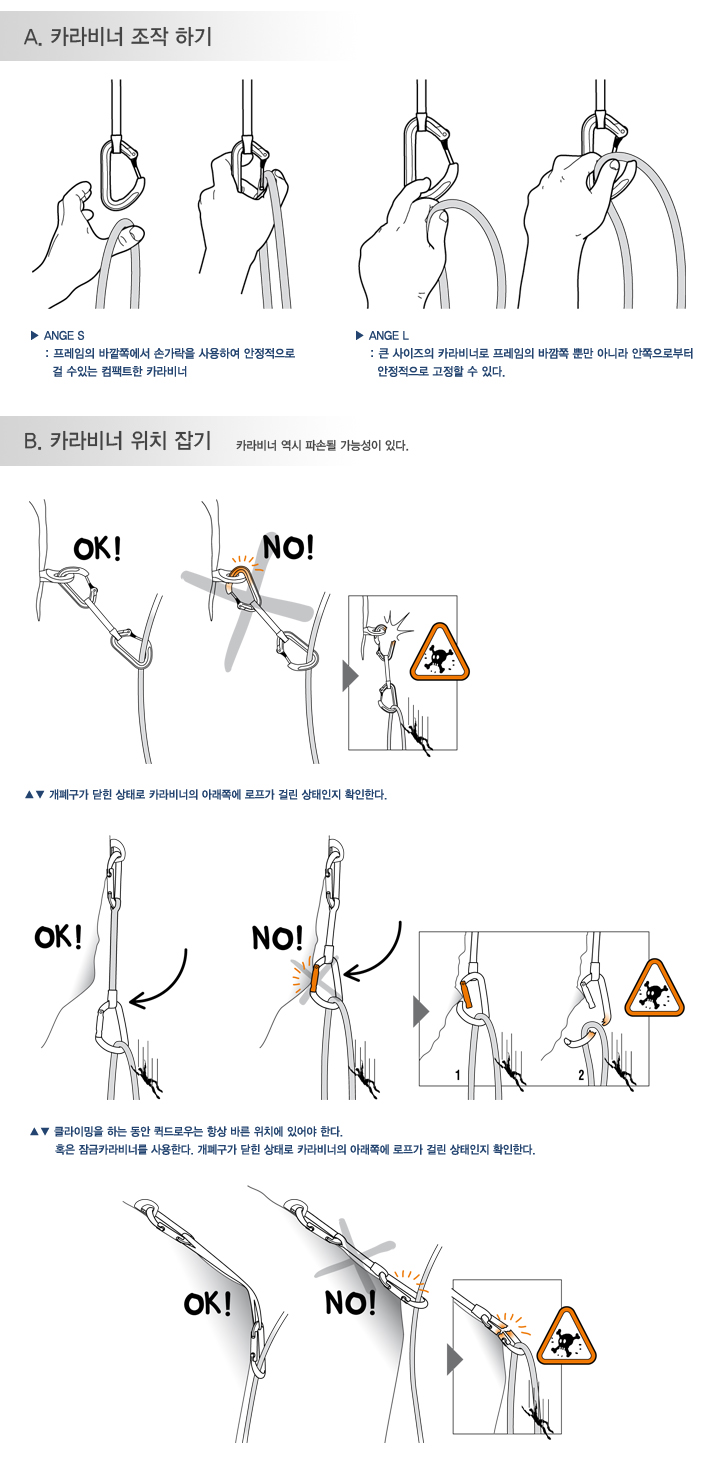 A. 카라비너 조작 하기

▶ ANGE S
: 프레임의 바깥쪽에서 손가락을 사용하여 안정적으로 걸 수있는 컴팩트한 카라비너

▶ ANGE L
: 큰 사이즈의 카라비너로 프레임의 바깥쪽 뿐만 아니라 안쪽으로부터 안정적으로 고정할 수 있다.

B. 카라비너 위치 잡기 카라비너 역시 파손될 가능성이 있다.

OK!

NO!

▲▼ 개폐구가 닫힌 상태로 카라비너의 아래쪽에 로프가 걸린 상태인지 확인한다.

OK!

NO!

1

2

▲▼ 클라이밍을 하는 동안 퀵드로우는 항상 바른 위치에 있어야 한다.
혹은 잠금카라비너를 사용한다. 개폐구가 닫힌 상태로 카라비너의 아래쪽에 로프가 걸린 상태인지 확인한다.

OK!

NO!