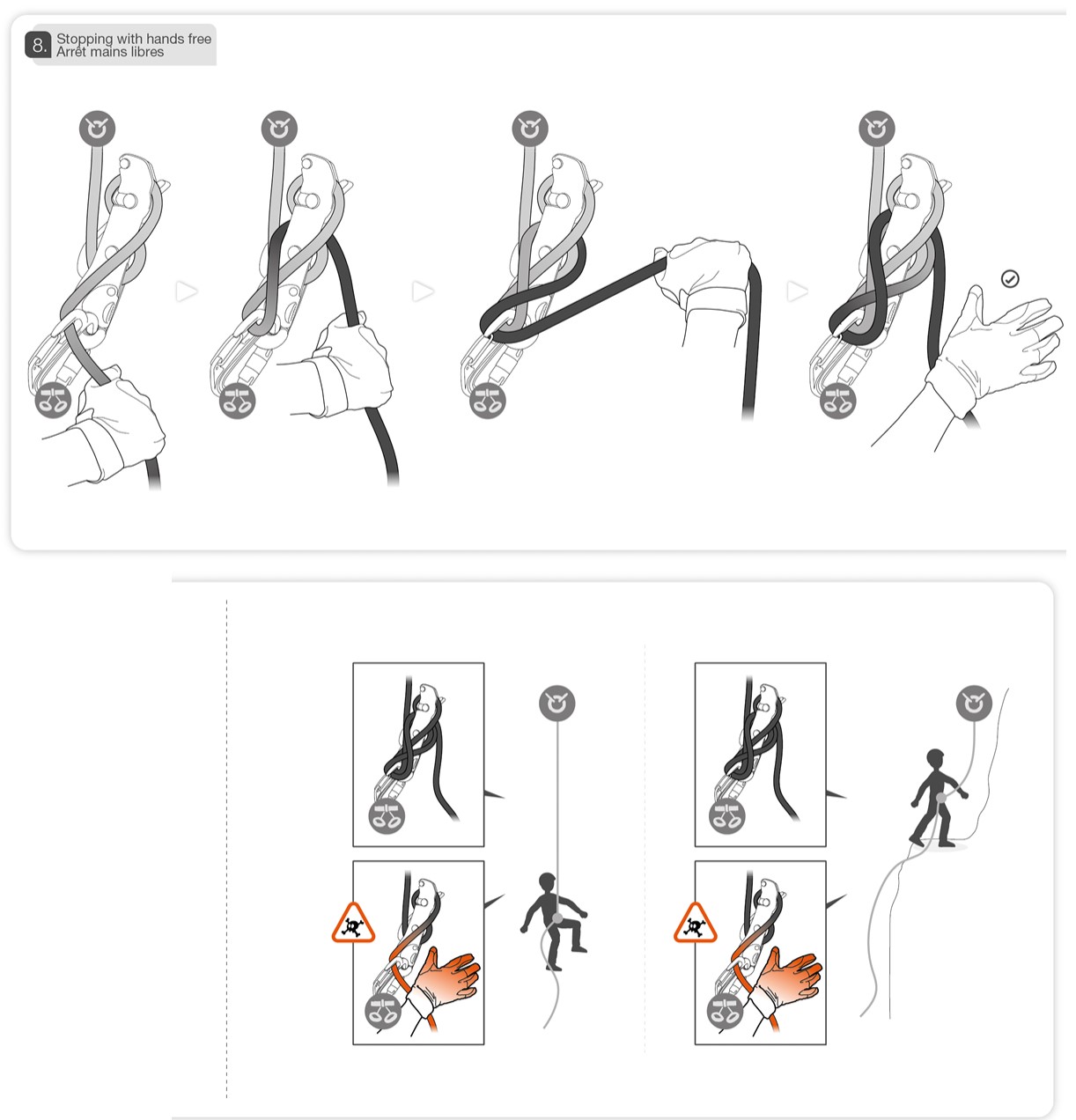 8. Stopping with hands free
Arrêt mains libres