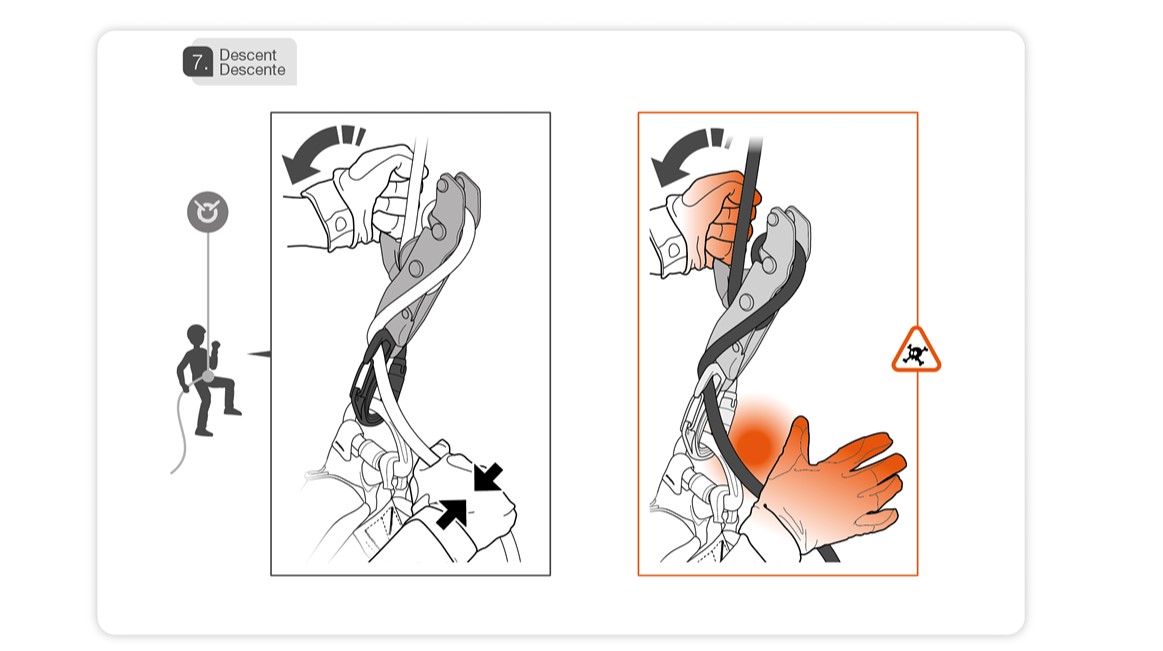 7. Descent
Descente