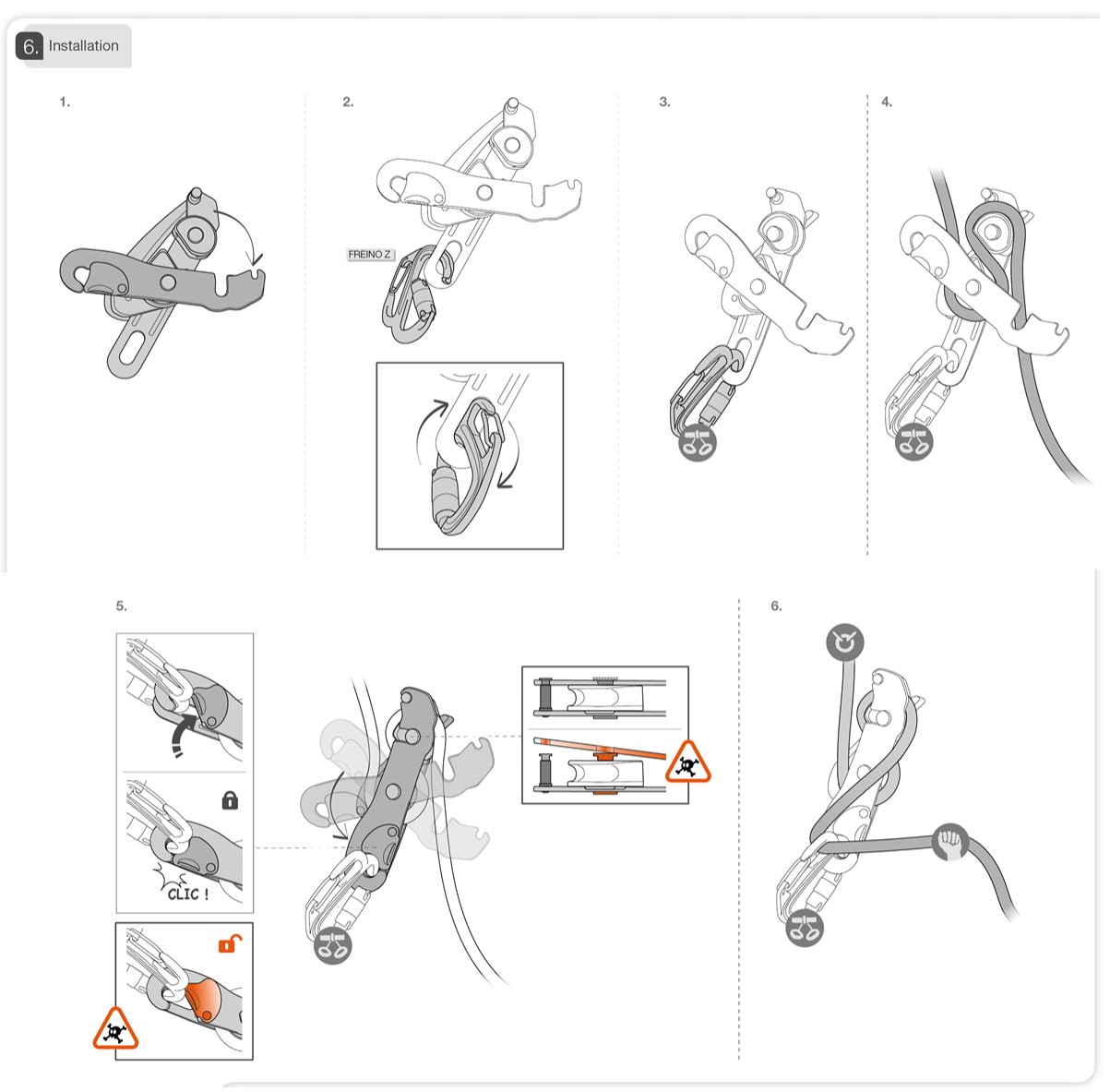 6. Installation

1.

2.

FREINO Z

3.

4.

5.

CLIC !

6.