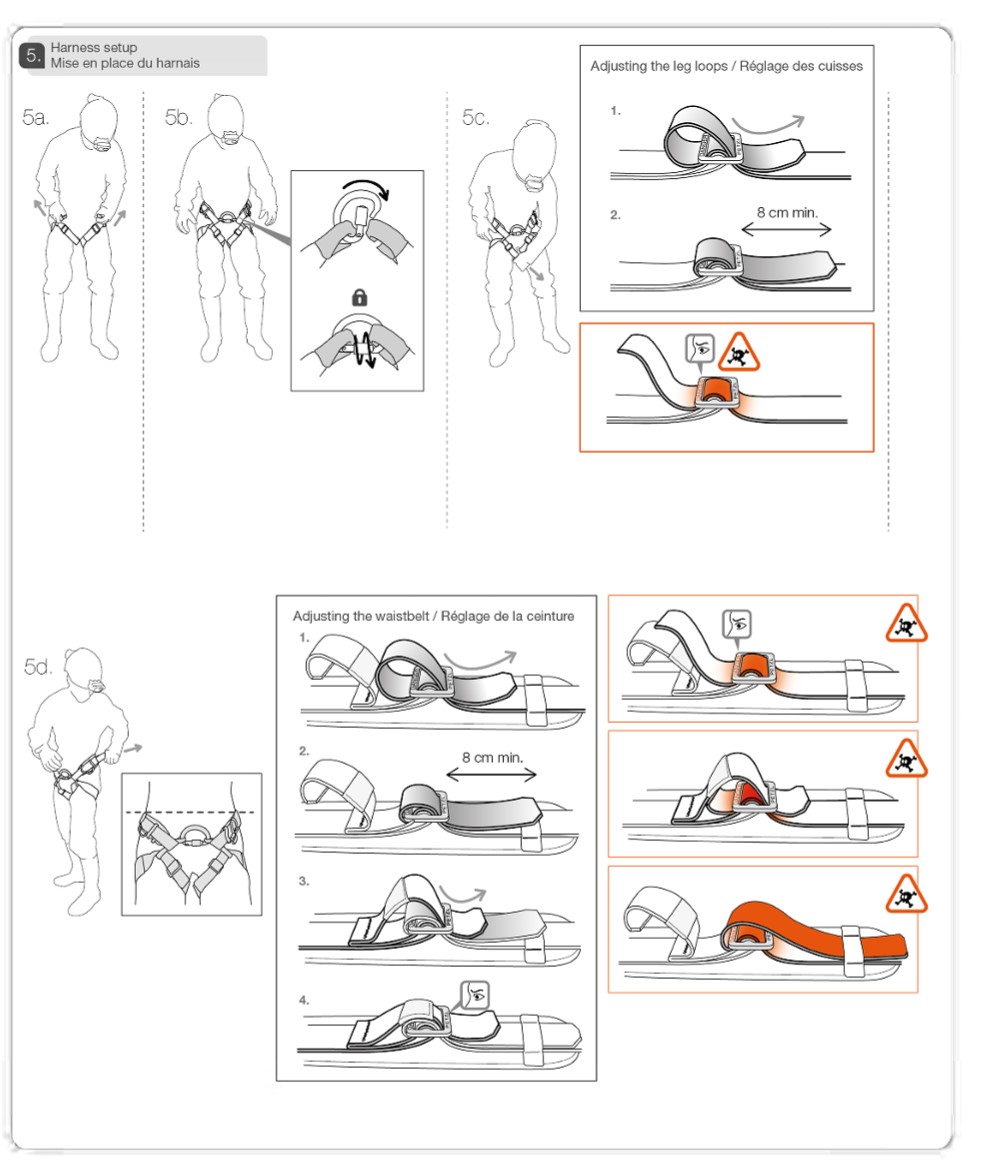 5. Harness setup
Mise en place du harnais

5a.

5b.

5c.

Adjusting the leg loops / Réglage des cuisses

1.

2.

8 cm min.

5d.

Adjusting the waistbelt / Réglage de la ceinture

1.

2.

8 cm min.

3.

4.