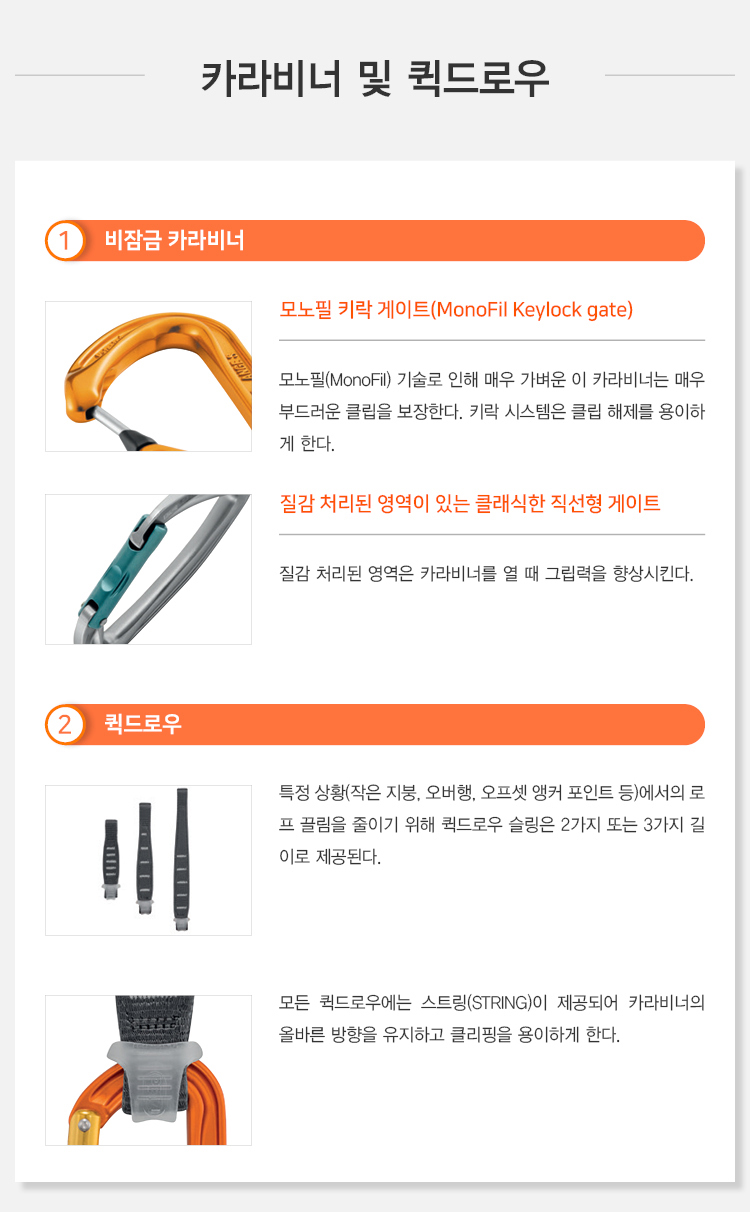 카라비너 및 퀵드로우

1 비잠금 카라비너

모노필 키락 게이트(MonoFil Keylock gate)

모노필(MonoFil) 기술로 인해 매우 가벼운 이 카라비너는 매우 부드러운 클립을 보장한다. 키락 시스템은 클립 해제를 용이하게 한다.

질감 처리된 영역이 있는 클래식한 직선형 게이트

질감 처리된 영역은 카라비너를 열 때 그립력을 향상시킨다.

2 퀵드로우

특정 상황(작은 지붕, 오버행, 오프셋 앵커 포인트 등)에서의 로프 끌림을 줄이기 위해 퀵드로우 슬링은 2가지 또는 3가지 길이로 제공된다.

모든 퀵드로우에는 스트링(STRING)이 제공되어 카라비너의 올바른 방향을 유지하고 클리핑을 용이하게 한다.